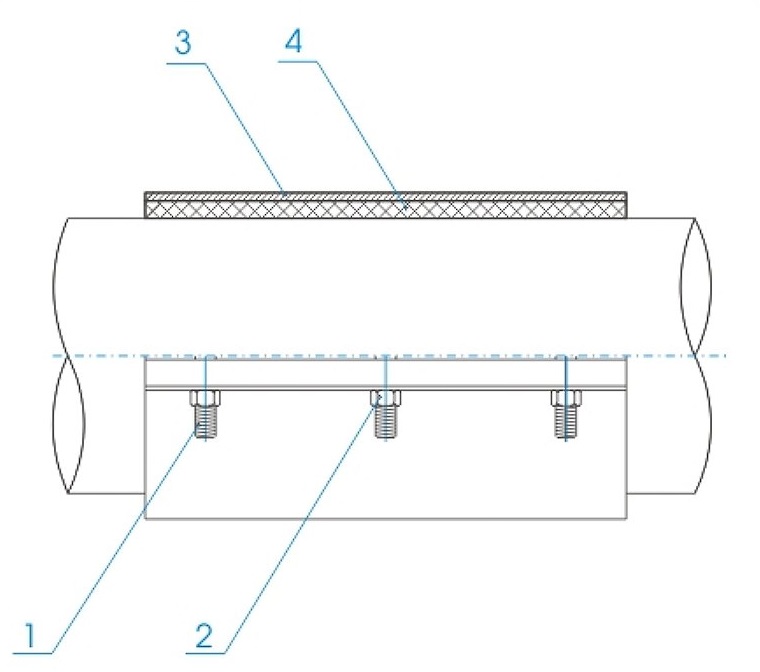 3
4
1
2