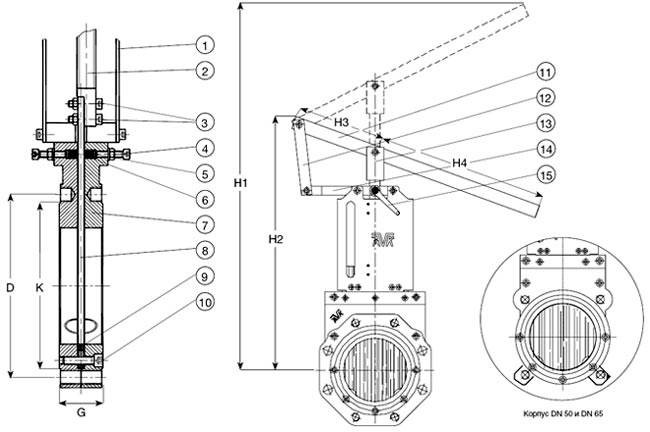 1
2
3
4
5
6
7
8
9
10
D
K
G
H1
H2
H3
H4
11
12
13
14
15
AVK
AVK
Корпус DN 50 и DN 65